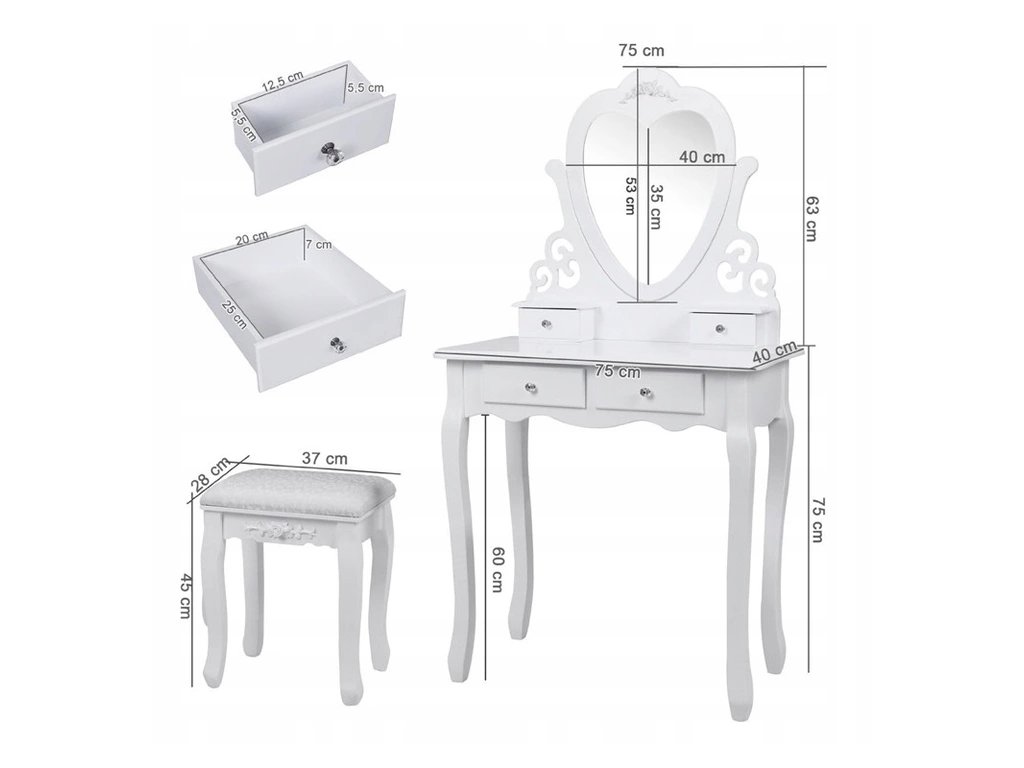 12,5 cm
5,5 cm
5,5 cm

20 cm
7 cm
25 cm

28 cm
37 cm
45 cm

75 cm
40 cm
53 cm
35 cm
63 cm
40 cm
75 cm
60 cm
75 cm